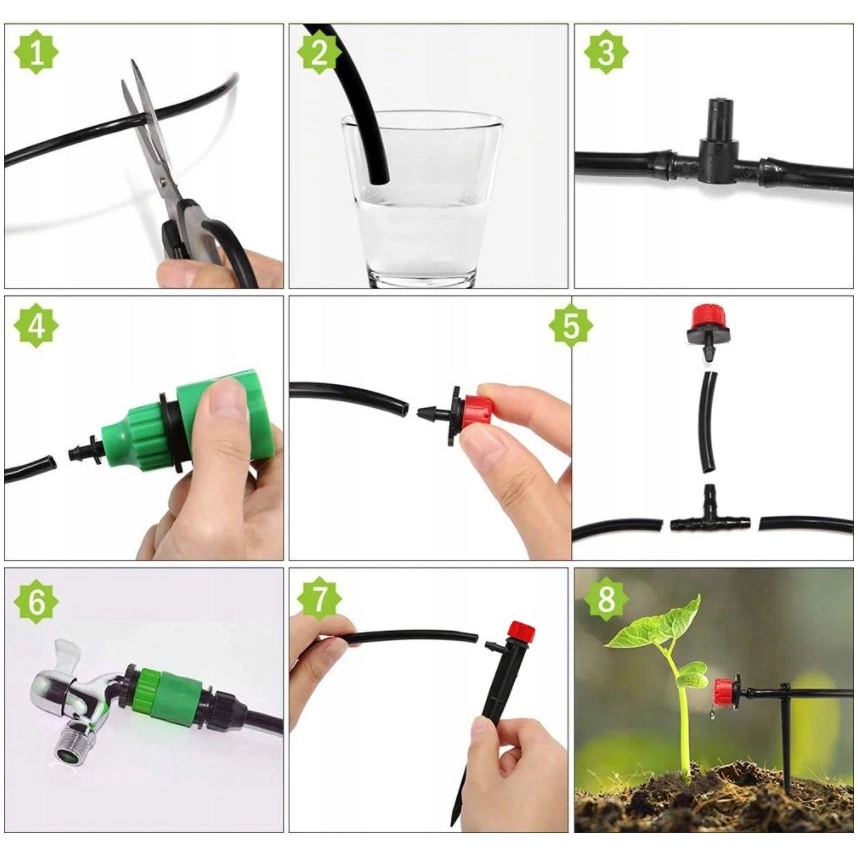 1

2

3

4

5

6

7

8