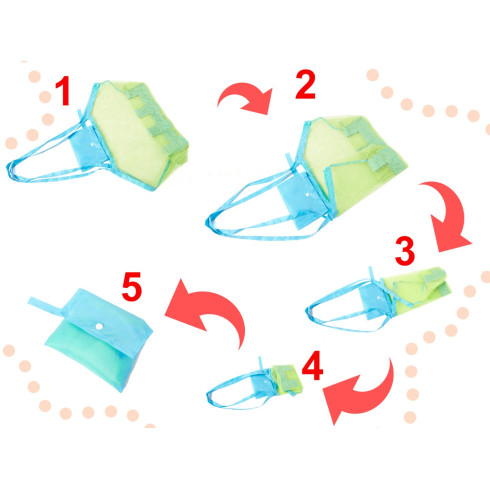 1

2

3

4

5