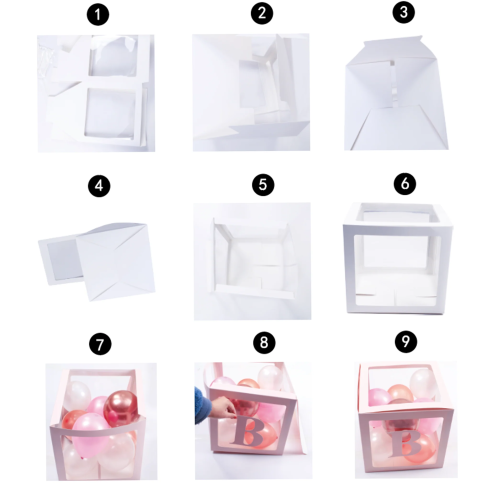 1

2

3

4

5

6

7

8

B

9

B