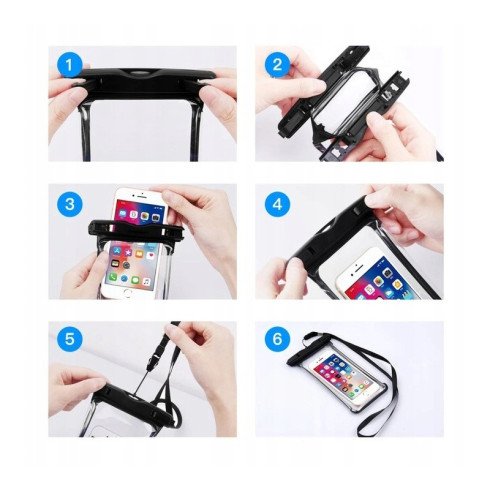 1

2

3

4

5

6